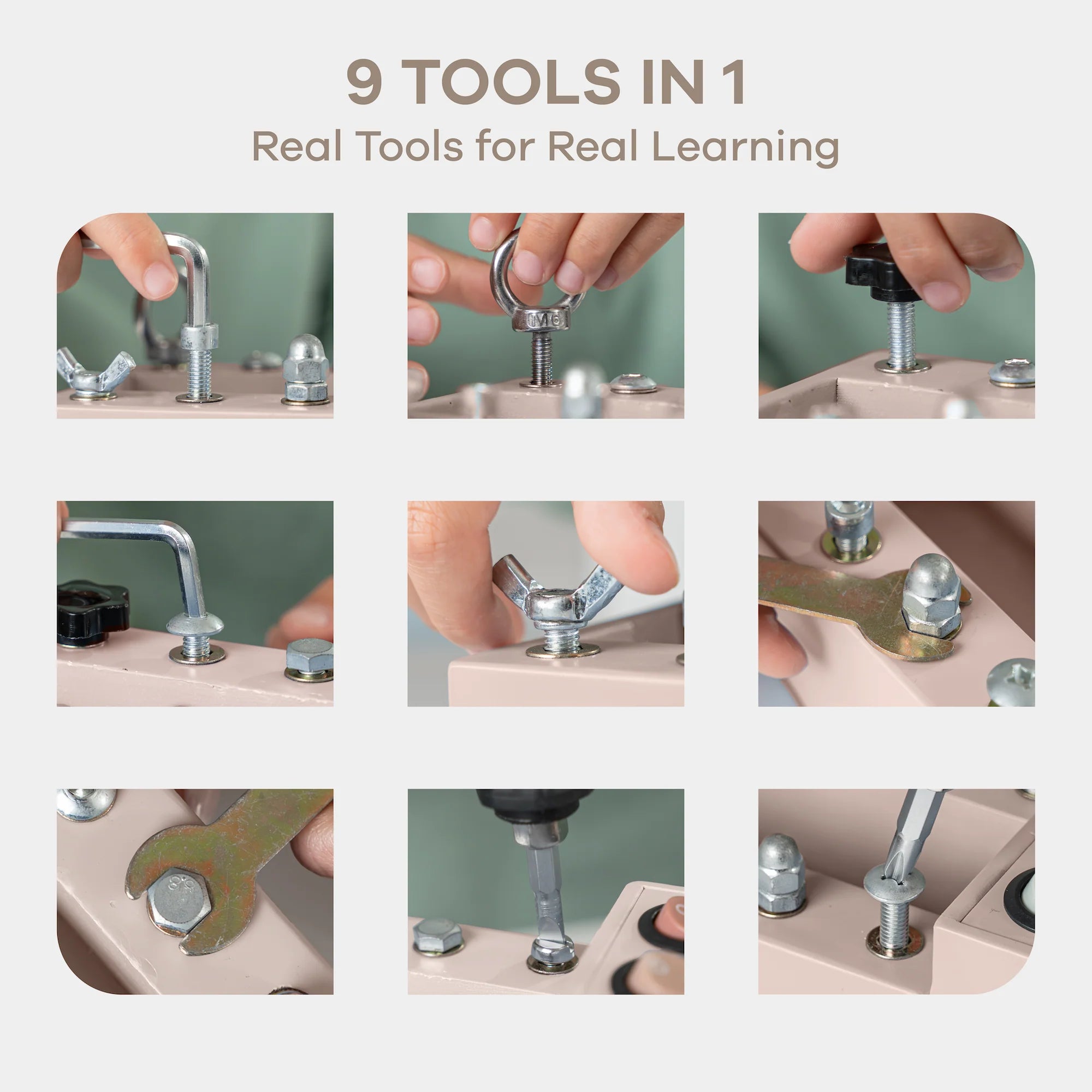 9 TOOLS IN 1
Real Tools for Real Learning

M6

8.8